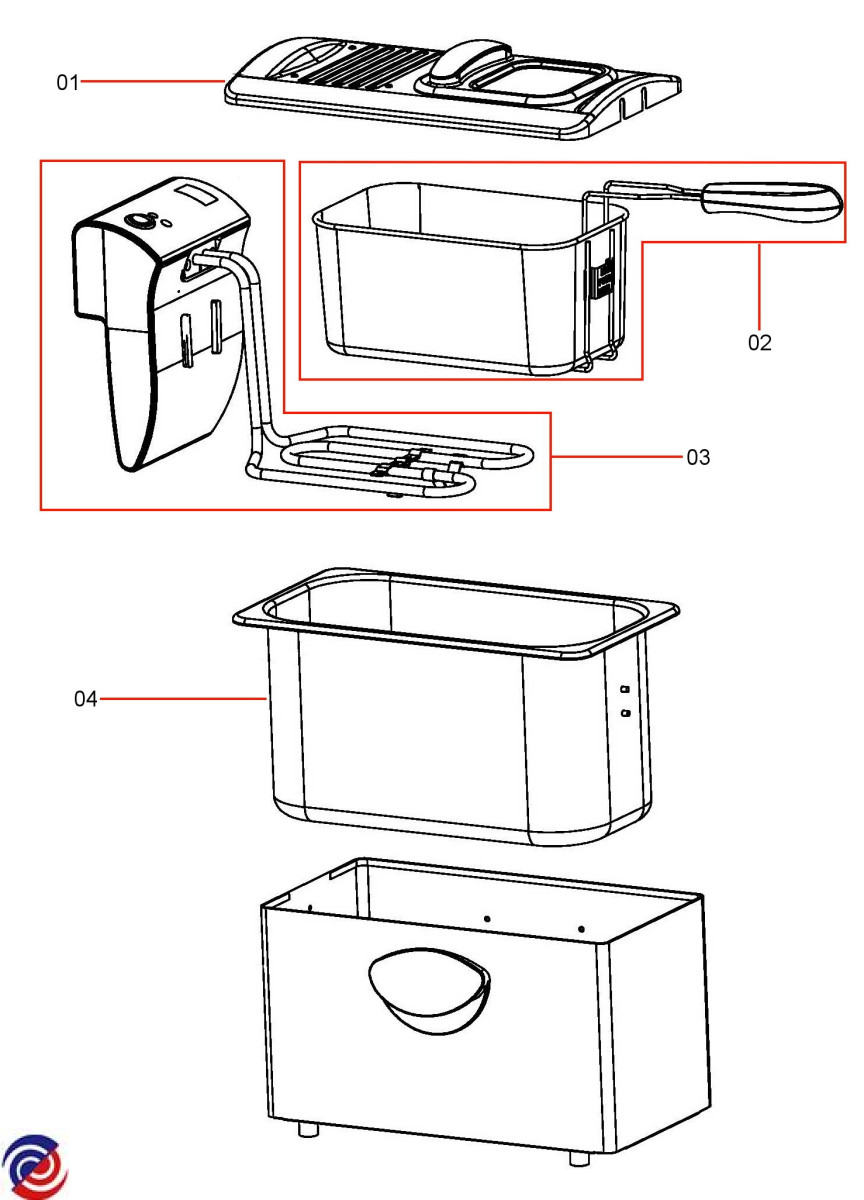 01

02

03

04